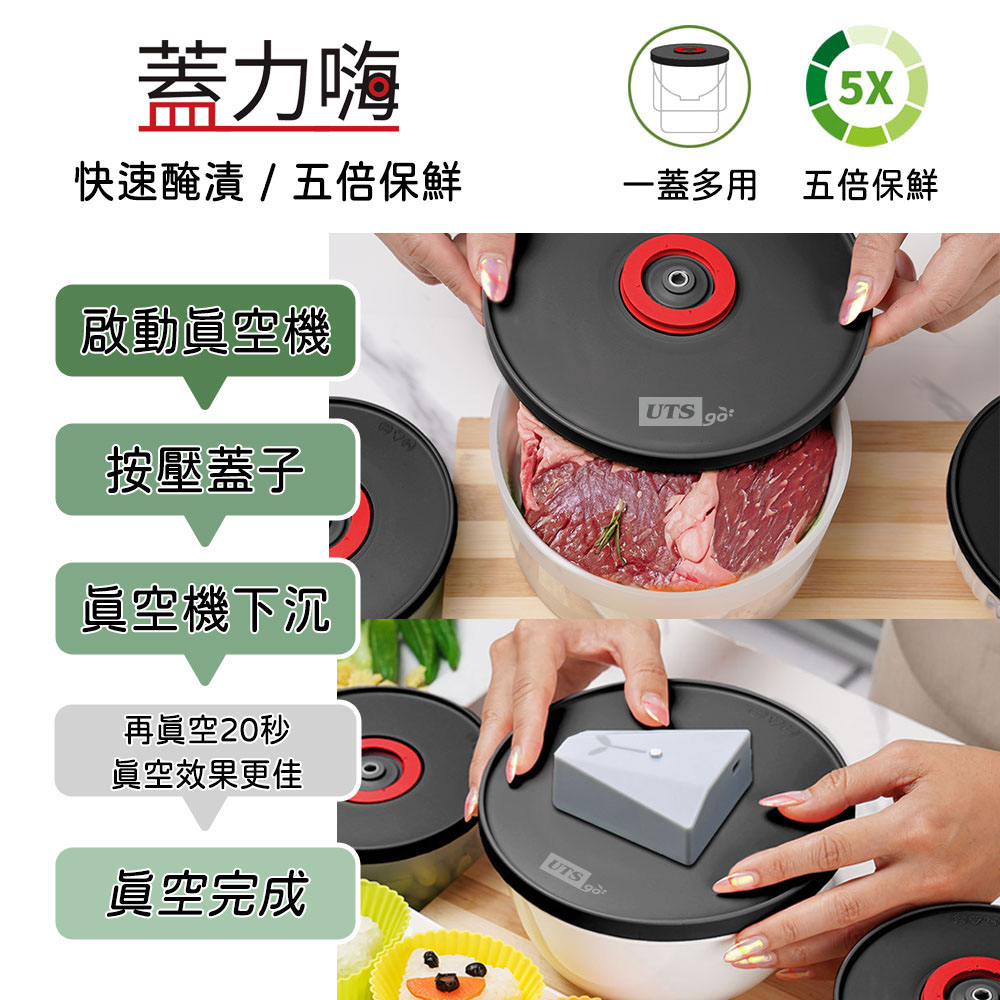 蓋力嗨

快速醃漬 / 五倍保鮮

5X

一蓋多用　五倍保鮮

啟動真空機

按壓蓋子

真空機下沉

再真空20秒
真空效果更佳

真空完成

UTS go

UTS go